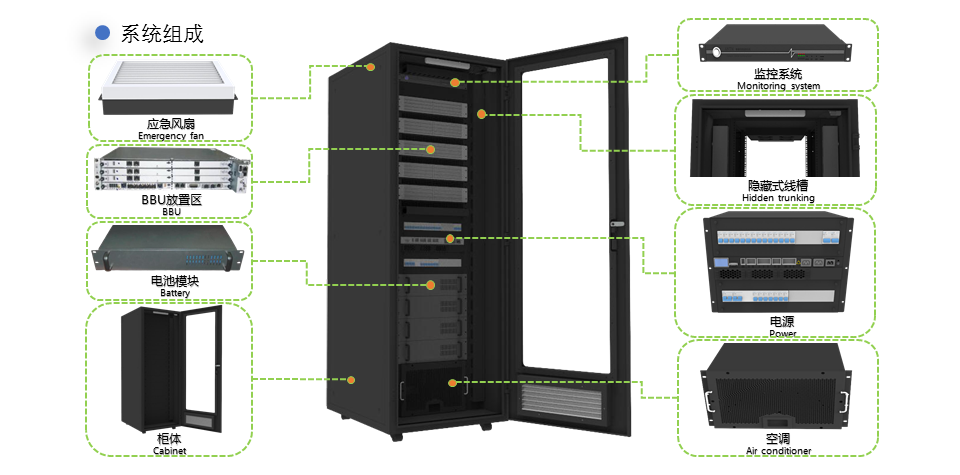 系统组成

应急风扇
Emergency fan

BBU放置区
BBU

电池模块
Battery

柜体
Cabinet

监控系统
Monitoring system

隐藏式线槽
Hidden trunking

电源
Power

空调
Air conditioner